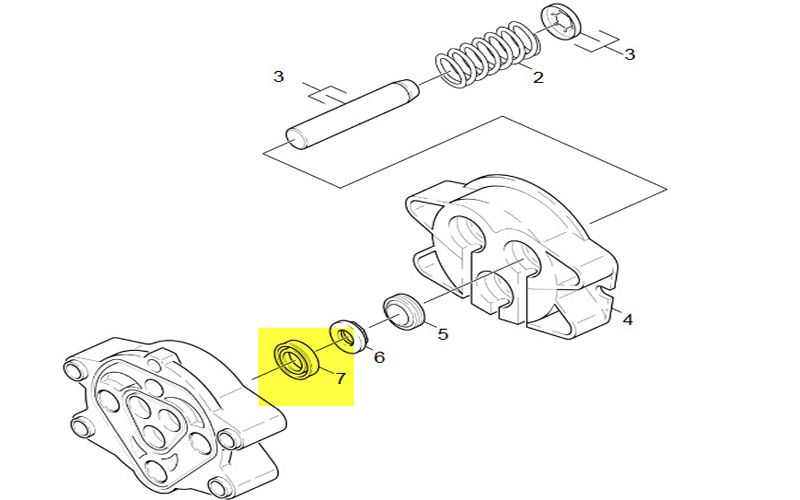 3
3
2
4
5
6
7