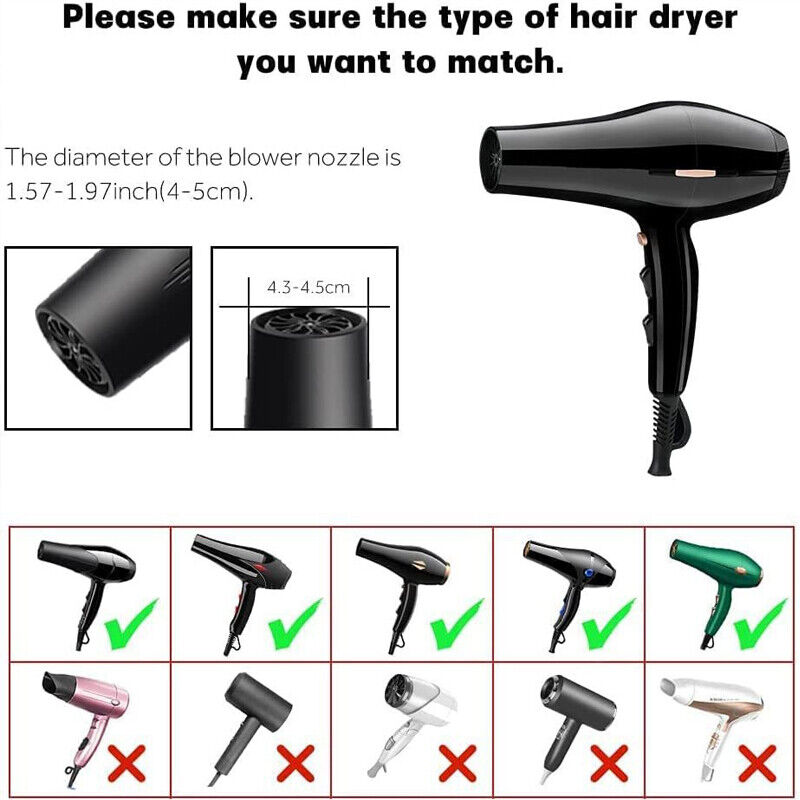 Please make sure the type of hair dryer you want to match.

The diameter of the blower nozzle is 1.57-1.97inch(4-5cm).

4.3-4.5cm