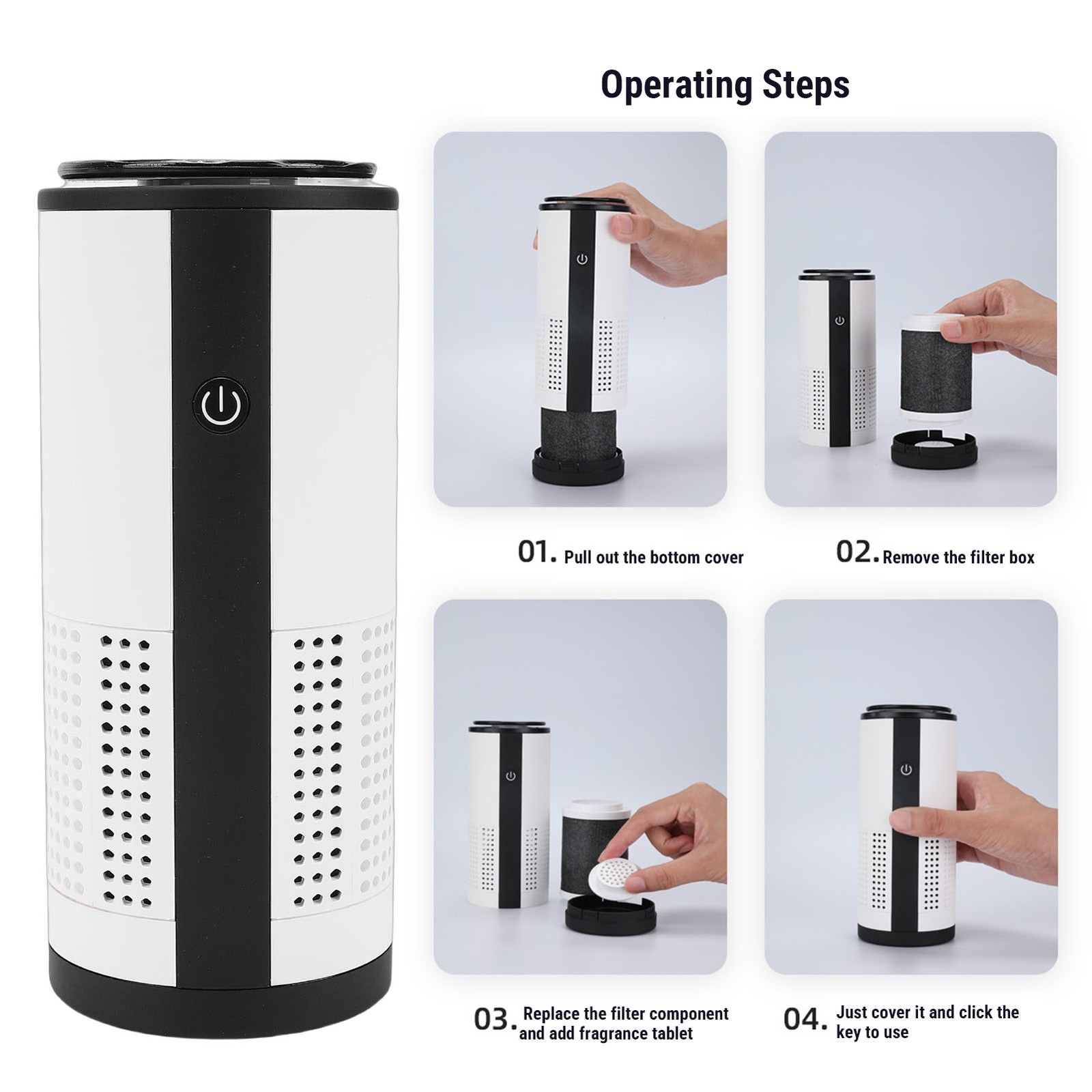 Operating Steps

01. Pull out the bottom cover

02. Remove the filter box

03. Replace the filter component and add fragrance tablet

04. Just cover it and click the key to use