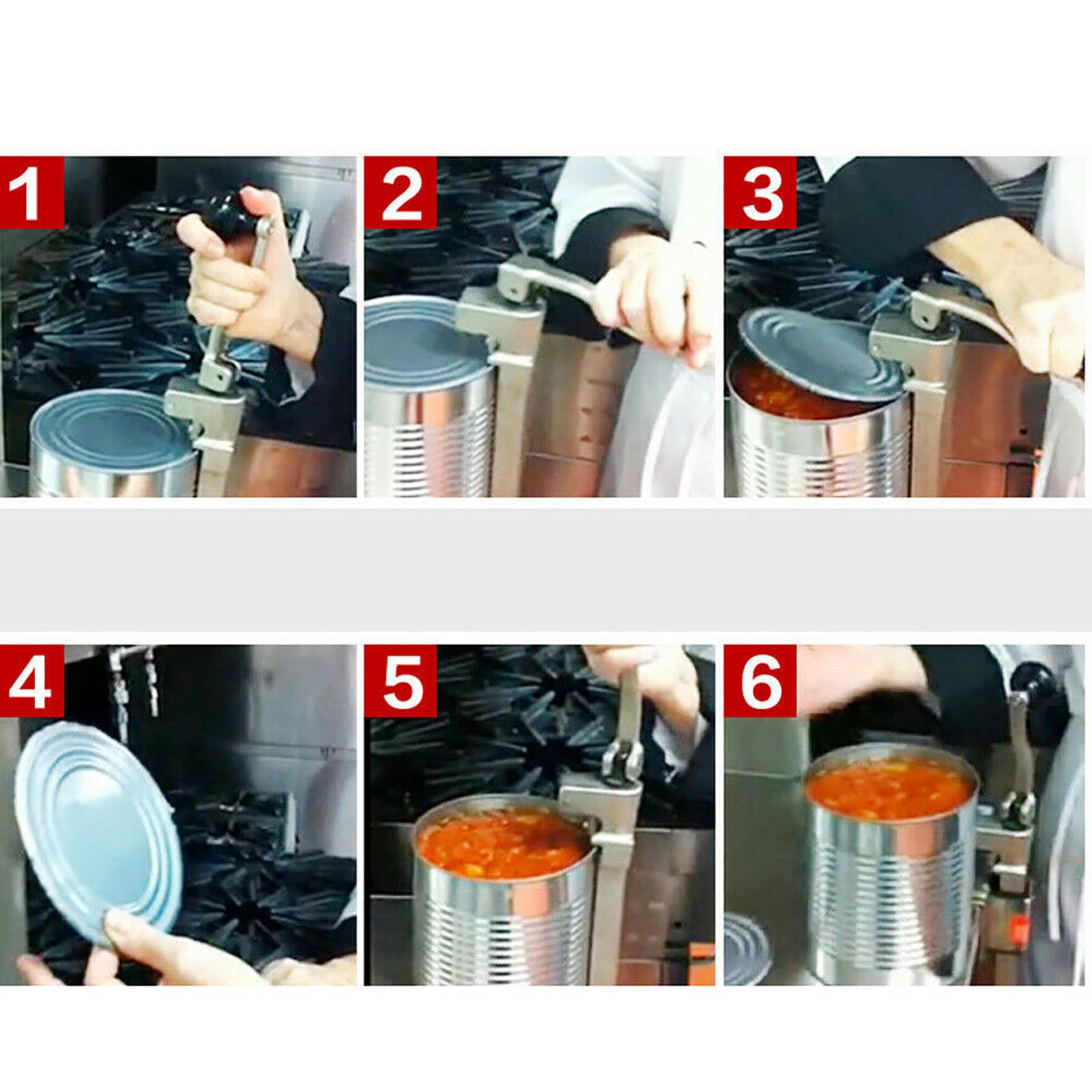 1

2

3

4

5

6