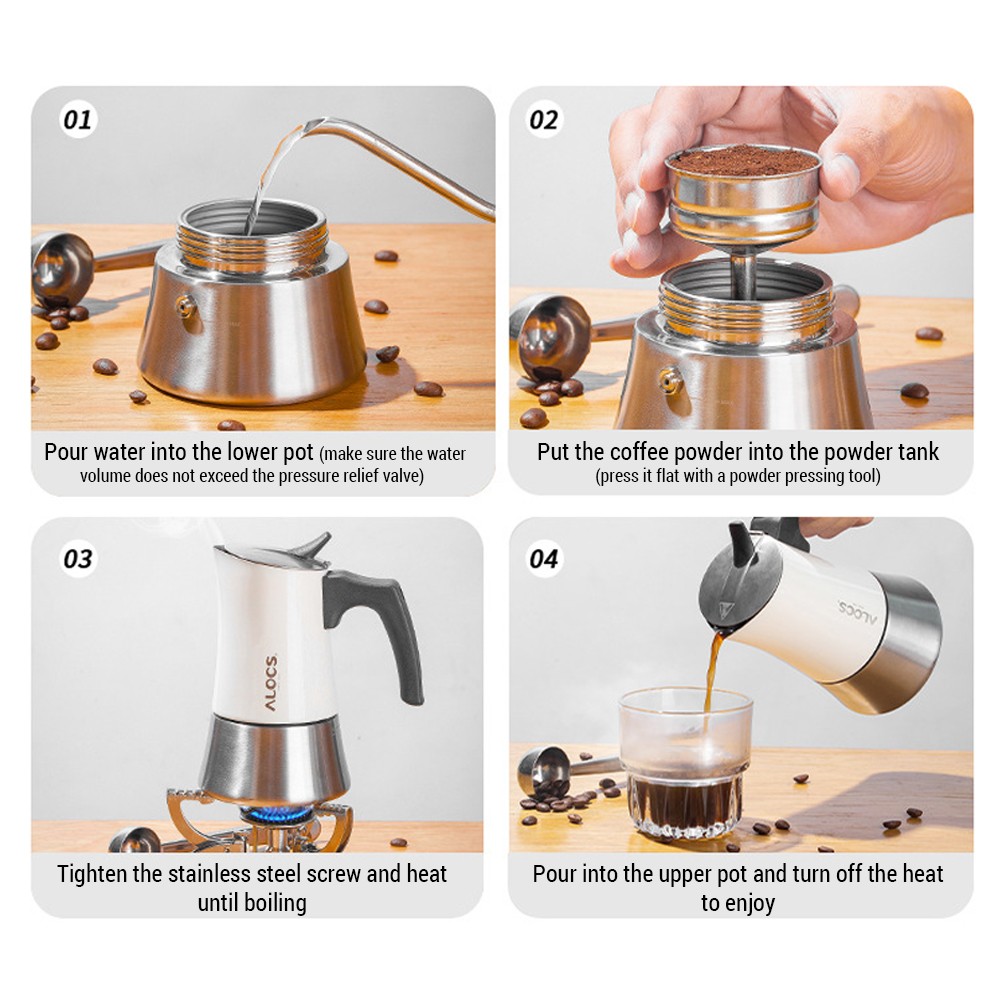 01

Pour water into the lower pot (make sure the water volume does not exceed the pressure relief valve)

02

Put the coffee powder into the powder tank (press it flat with a powder pressing tool)

03

ALOCS

Tighten the stainless steel screw and heat until boiling

04

ALOCS

Pour into the upper pot and turn off the heat to enjoy