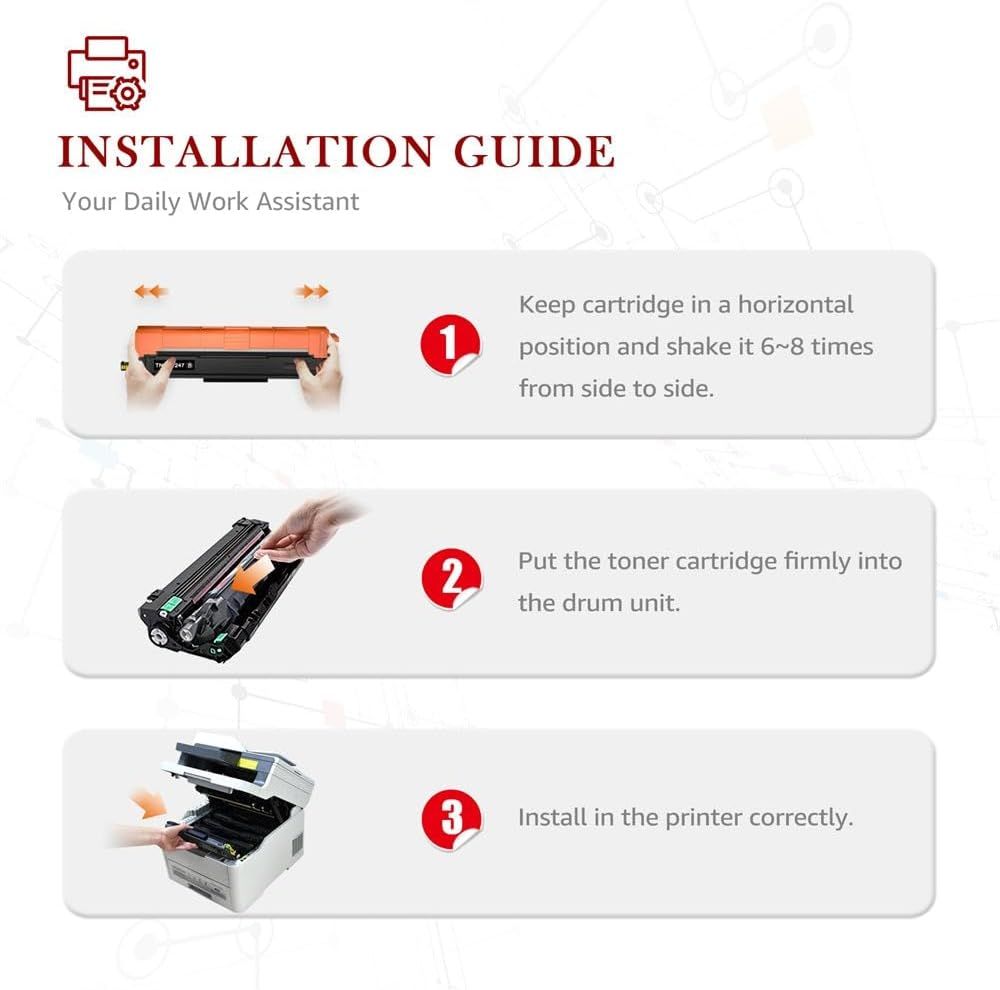 INSTALLATION GUIDE

Your Daily Work Assistant

1

Keep cartridge in a horizontal position and shake it 6~8 times from side to side.

2

Put the toner cartridge firmly into the drum unit.

3

Install in the printer correctly.