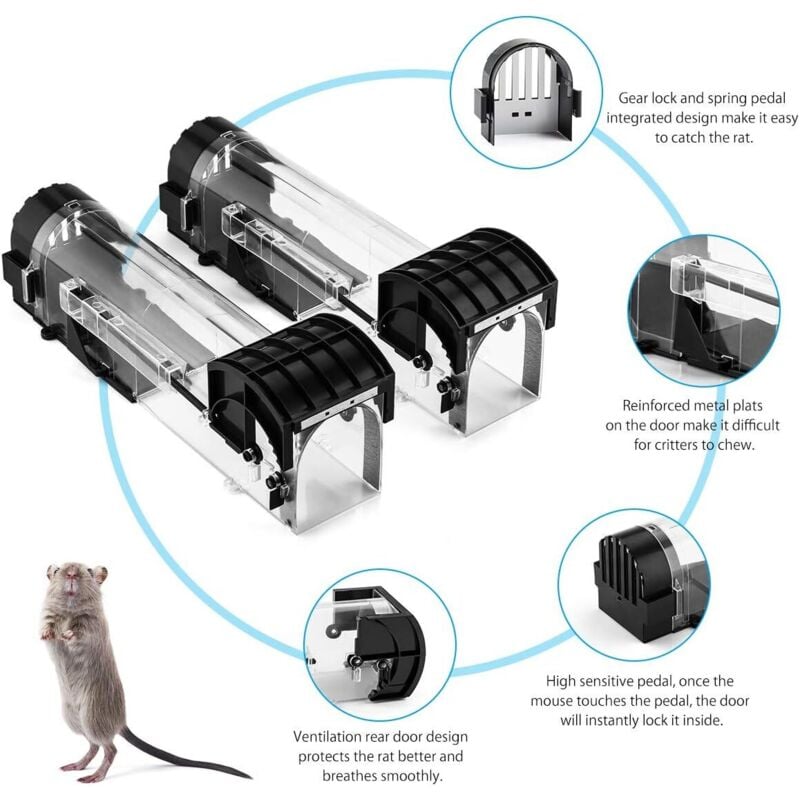 Gear lock and spring pedal integrated design make it easy to catch the rat.

Reinforced metal plats on the door make it difficult for critters to chew.

High sensitive pedal, once the mouse touches the pedal, the door will instantly lock it inside.

Ventilation rear door design protects the rat better and breathes smoothly.