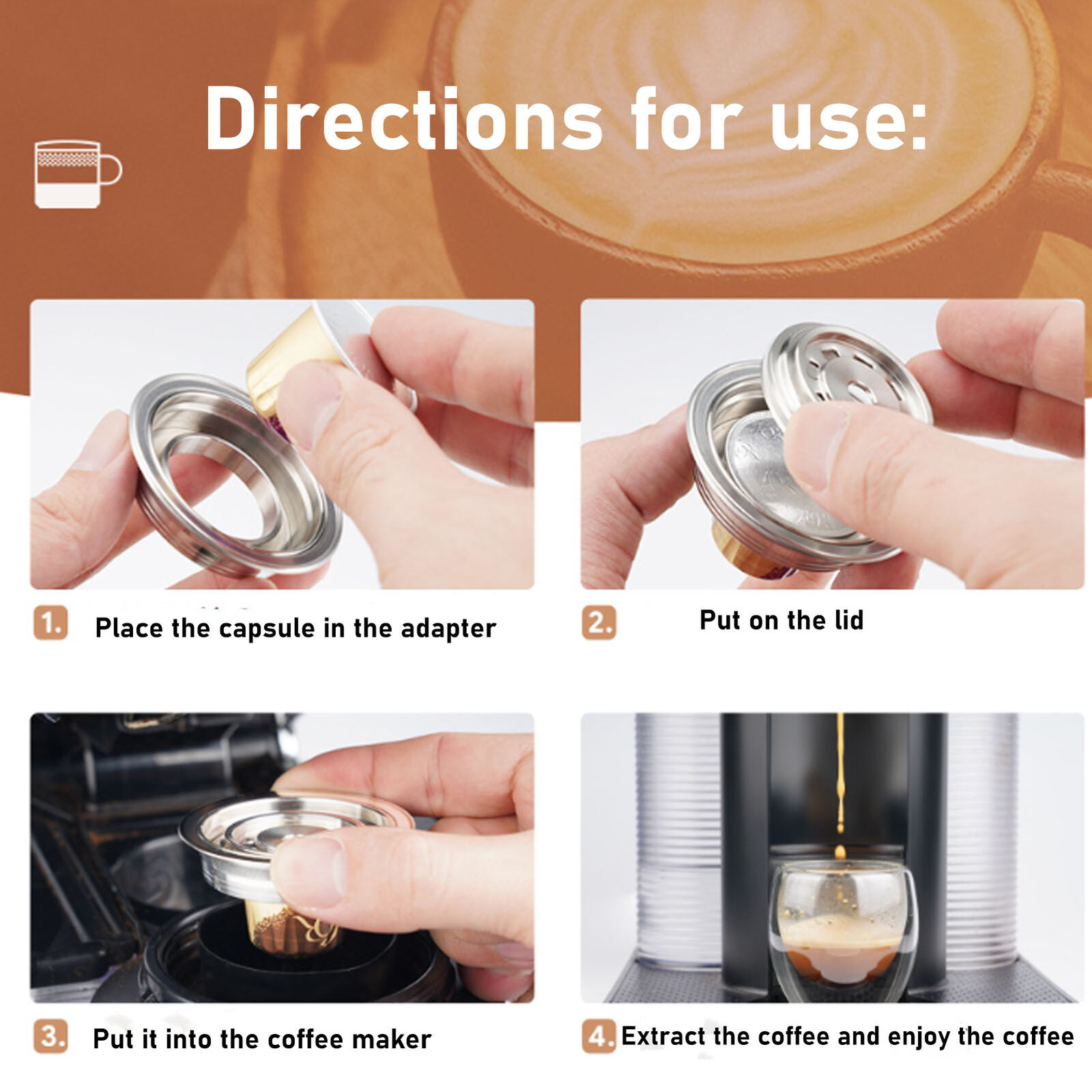 Directions for use:

1. Place the capsule in the adapter

2. Put on the lid

3. Put it into the coffee maker

4. Extract the coffee and enjoy the coffee