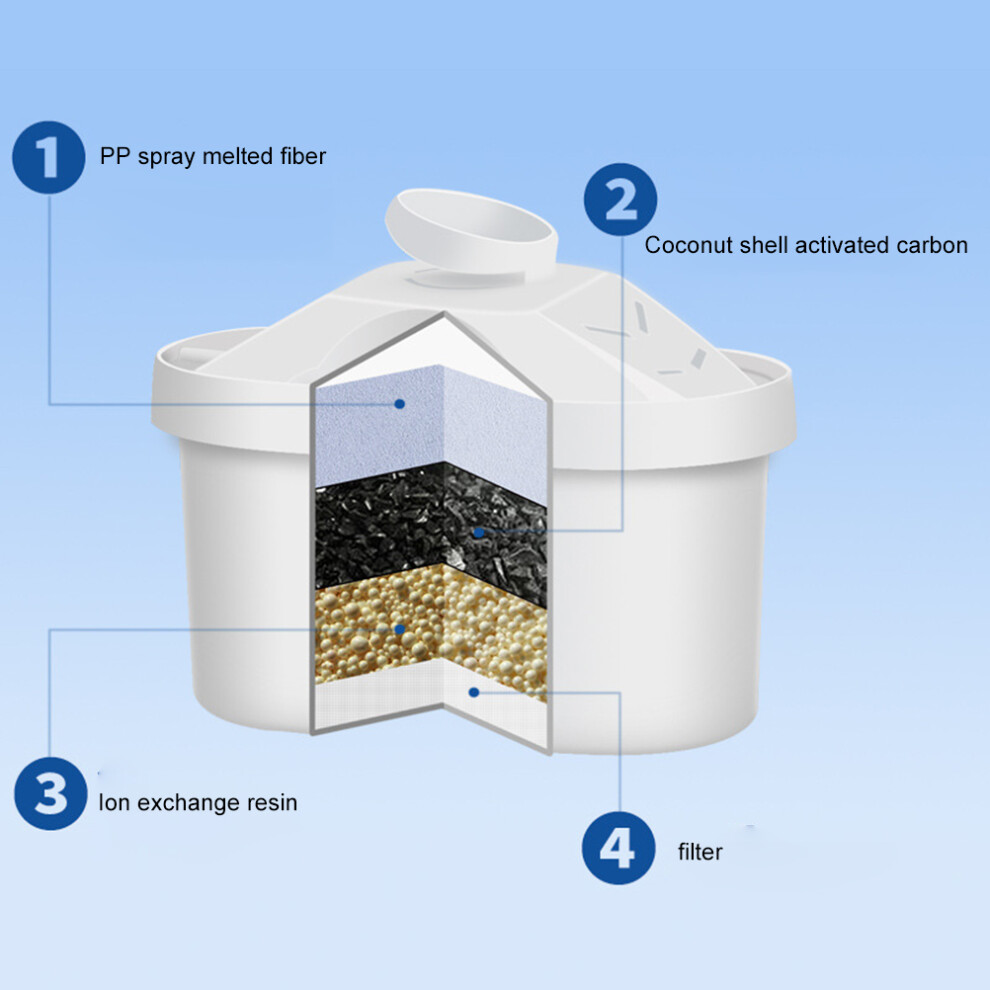 1 PP spray melted fiber

2 Coconut shell activated carbon

3 Ion exchange resin

4 filter