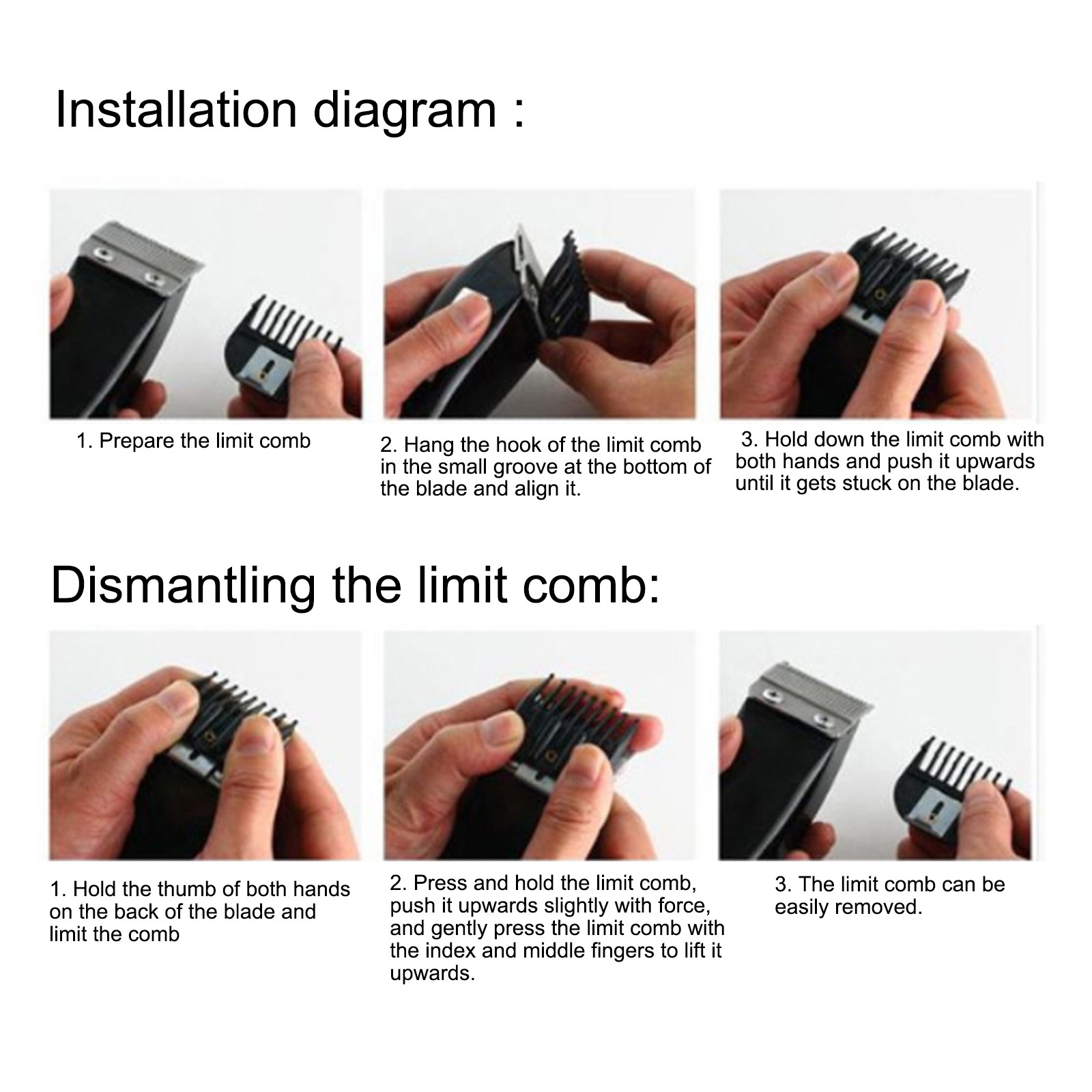 Installation diagram :

1. Prepare the limit comb

2. Hang the hook of the limit comb in the small groove at the bottom of the blade and align it.

3. Hold down the limit comb with both hands and push it upwards until it gets stuck on the blade.

Dismantling the limit comb:

1. Hold the thumb of both hands on the back of the blade and limit the comb

2. Press and hold the limit comb, push it upwards slightly with force, and gently press the limit comb with the index and middle fingers to lift it upwards.

3. The limit comb can be easily removed.