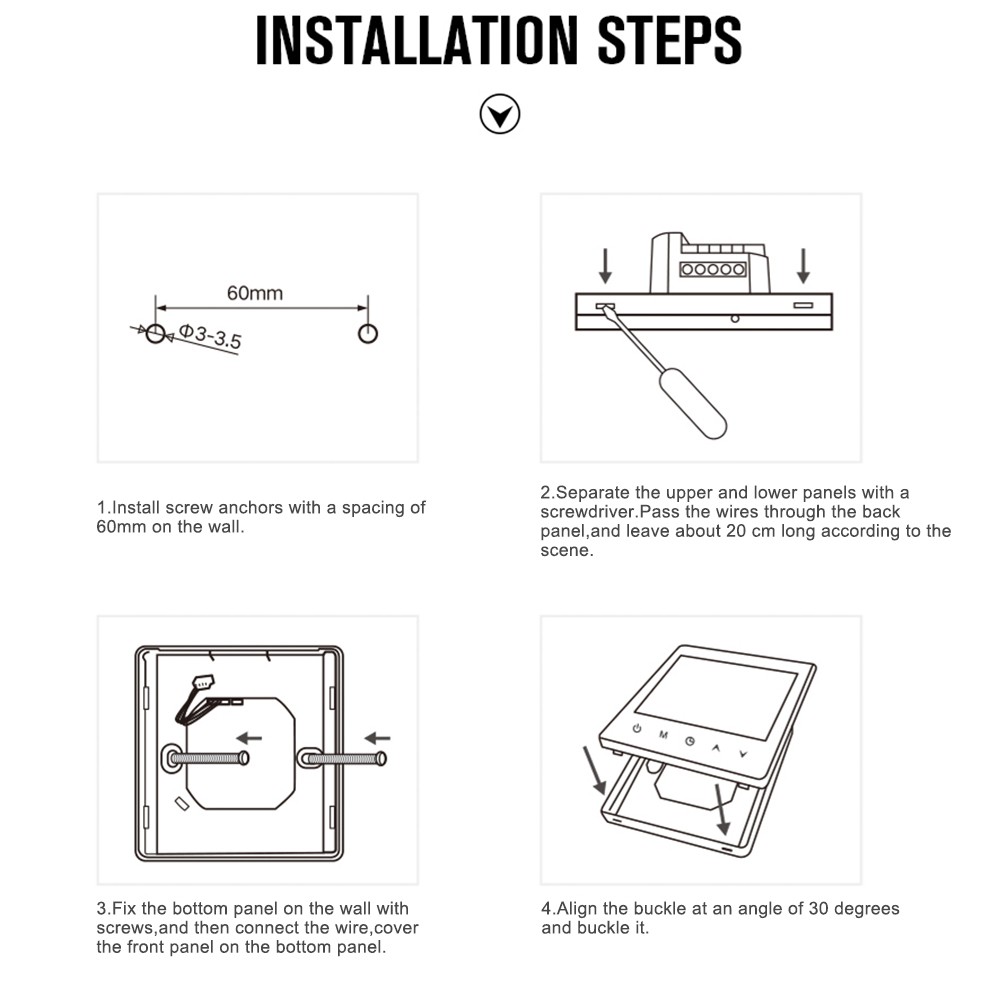 INSTALLATION STEPS

60mm

Φ3-3.5

1.Install screw anchors with a spacing of 60mm on the wall.

2.Separate the upper and lower panels with a screwdriver.Pass the wires through the back panel,and leave about 20 cm long according to the scene.

M

3.Fix the bottom panel on the wall with screws,and then connect the wire,cover the front panel on the bottom panel.

4.Align the buckle at an angle of 30 degrees and buckle it.