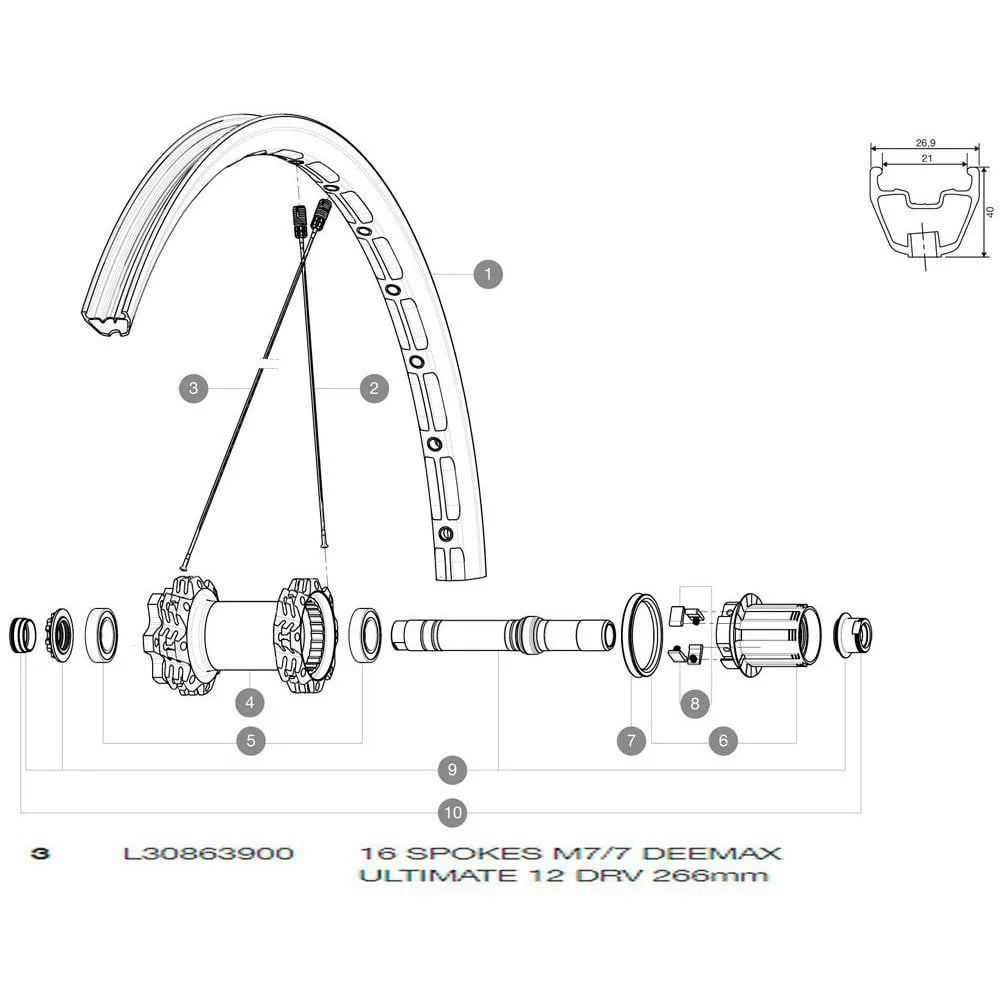 26,9
21
40
1
3
2
4
5
8
7
6
9
10

3 L30863900 16 SPOKES M7/7 DEEMAX ULTIMATE 12 DRV 266mm