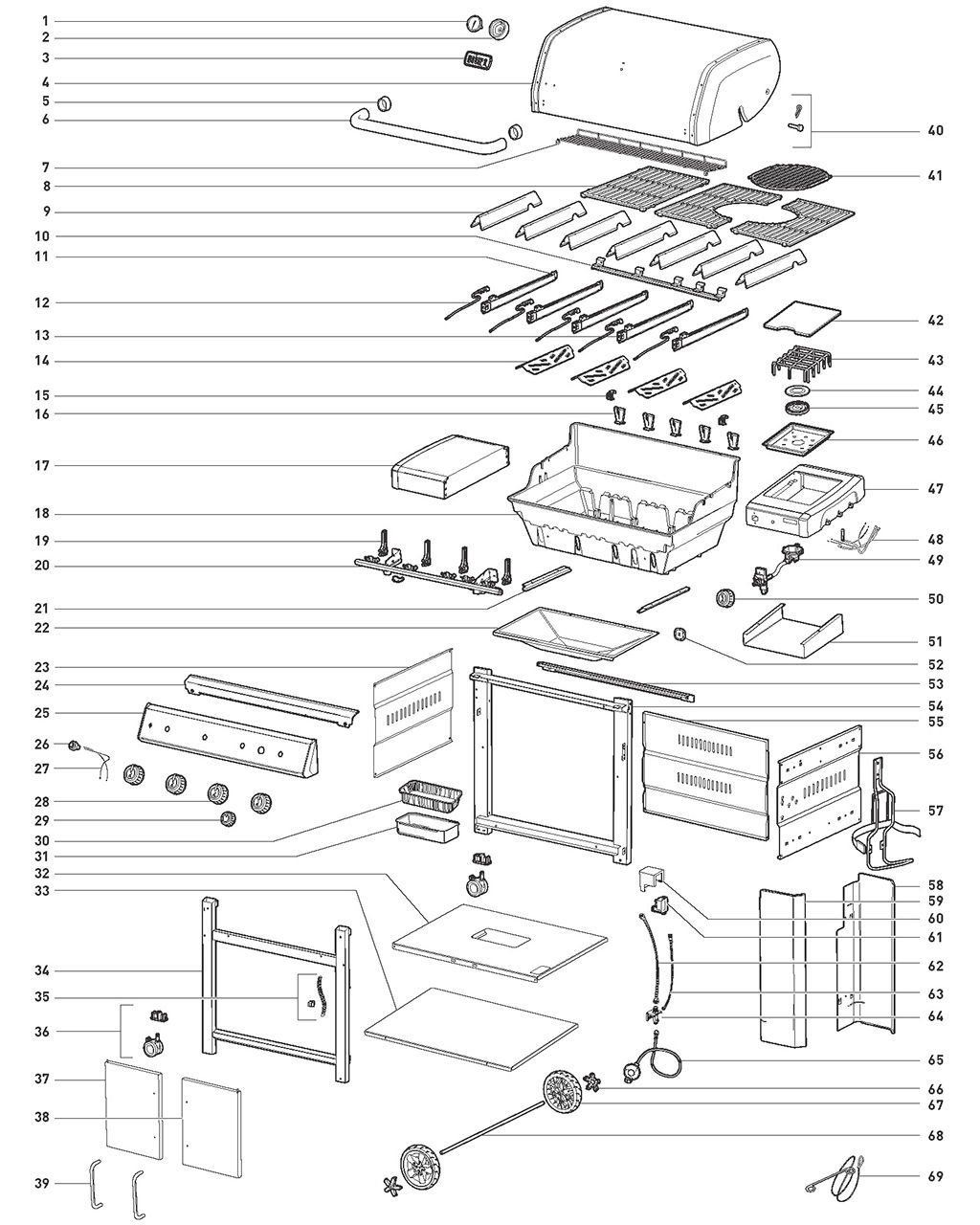 1
2
3
4
5
6
7
8
9
10
11
12
13
14
15
16
17
18
19
20
21
22
23
24
25
26
27
28
29
30
31
32
33
34
35
36
37
38
39
40
41
42
43
44
45
46
47
48
49
50
51
52
53
54
55
56
57
58
59
60
61
62
63
64
65
66
67
68
69