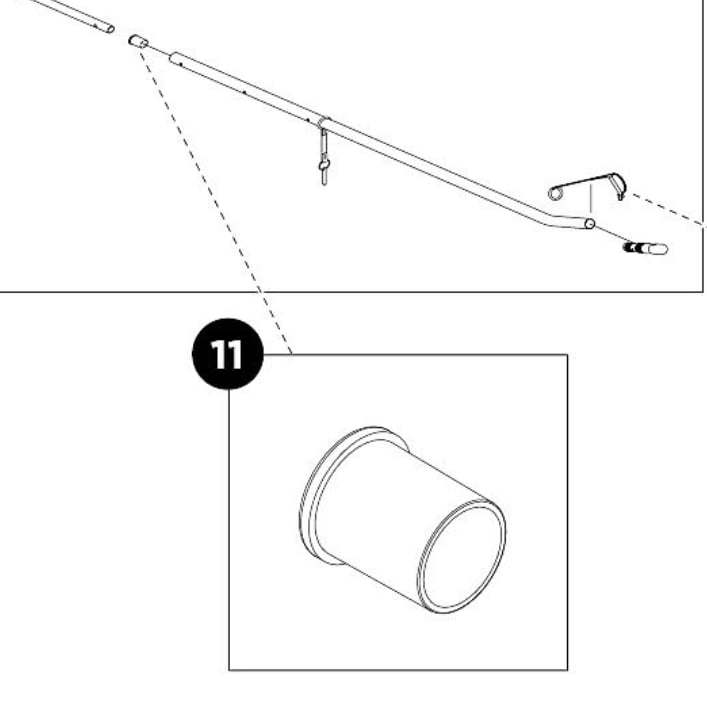 11