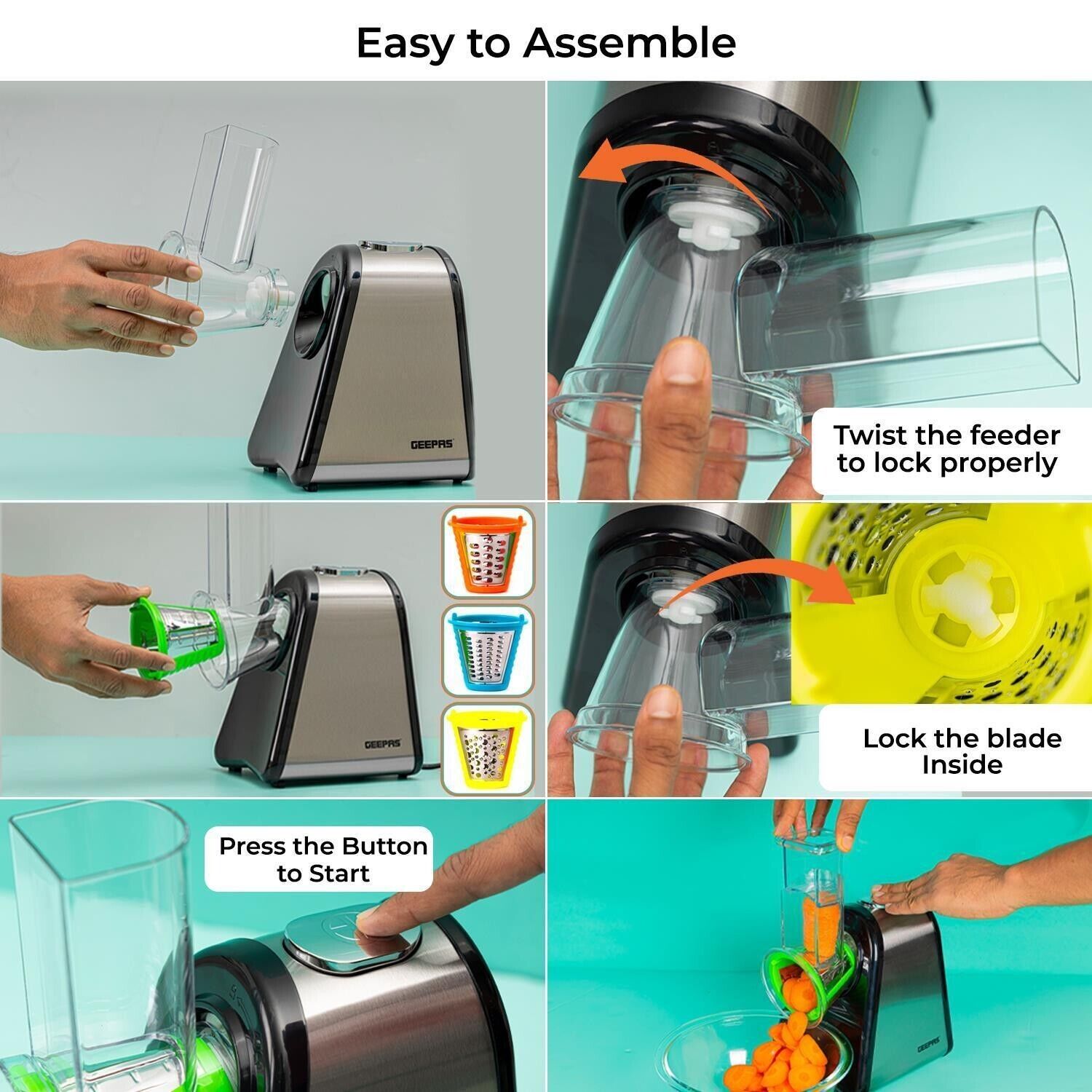 Easy to Assemble

GEEPAS

Twist the feeder to lock properly

GEEPAS

Lock the blade Inside

Press the Button to Start

GEEPAS