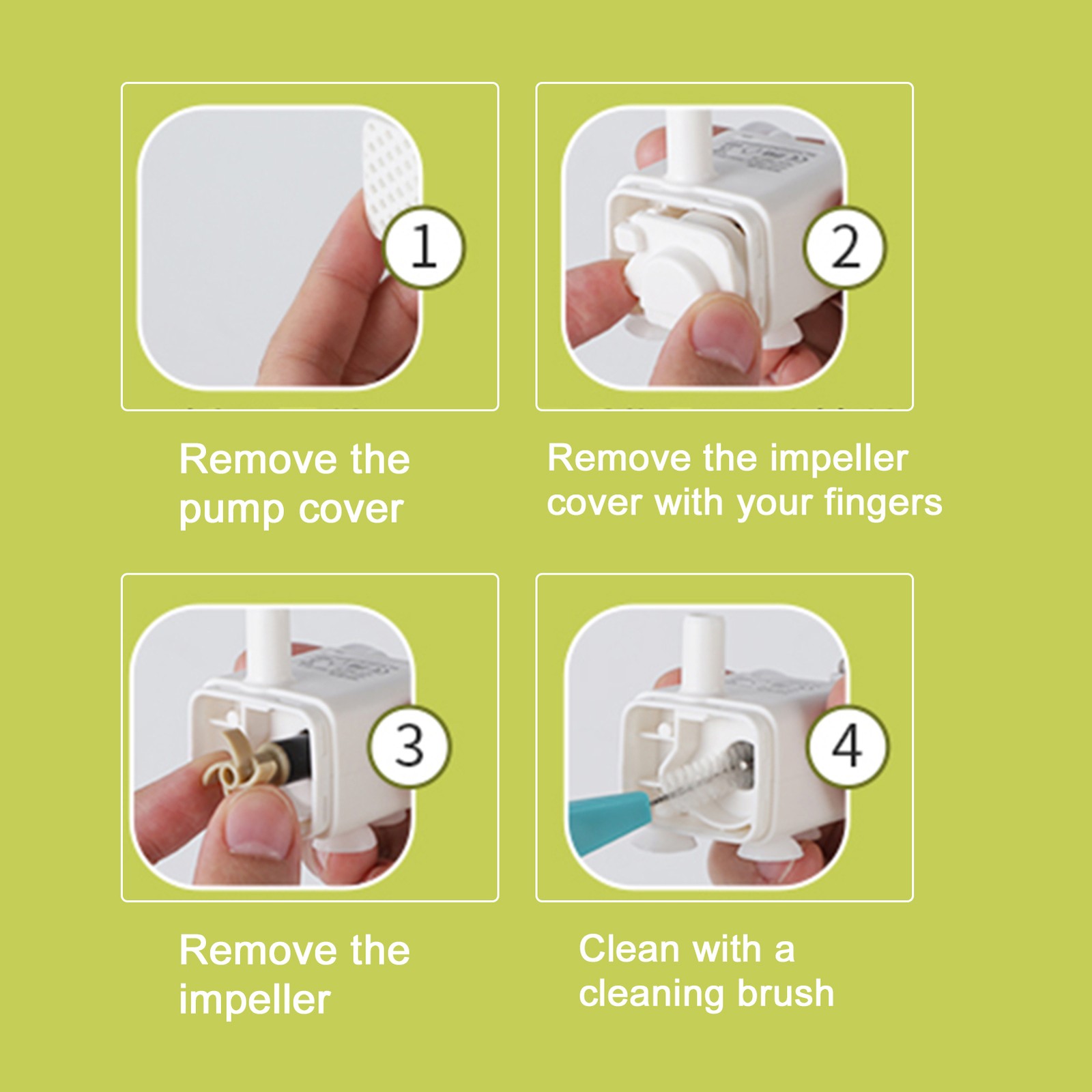 1

Remove the pump cover

2

Remove the impeller cover with your fingers

3

Remove the impeller

4

Clean with a cleaning brush