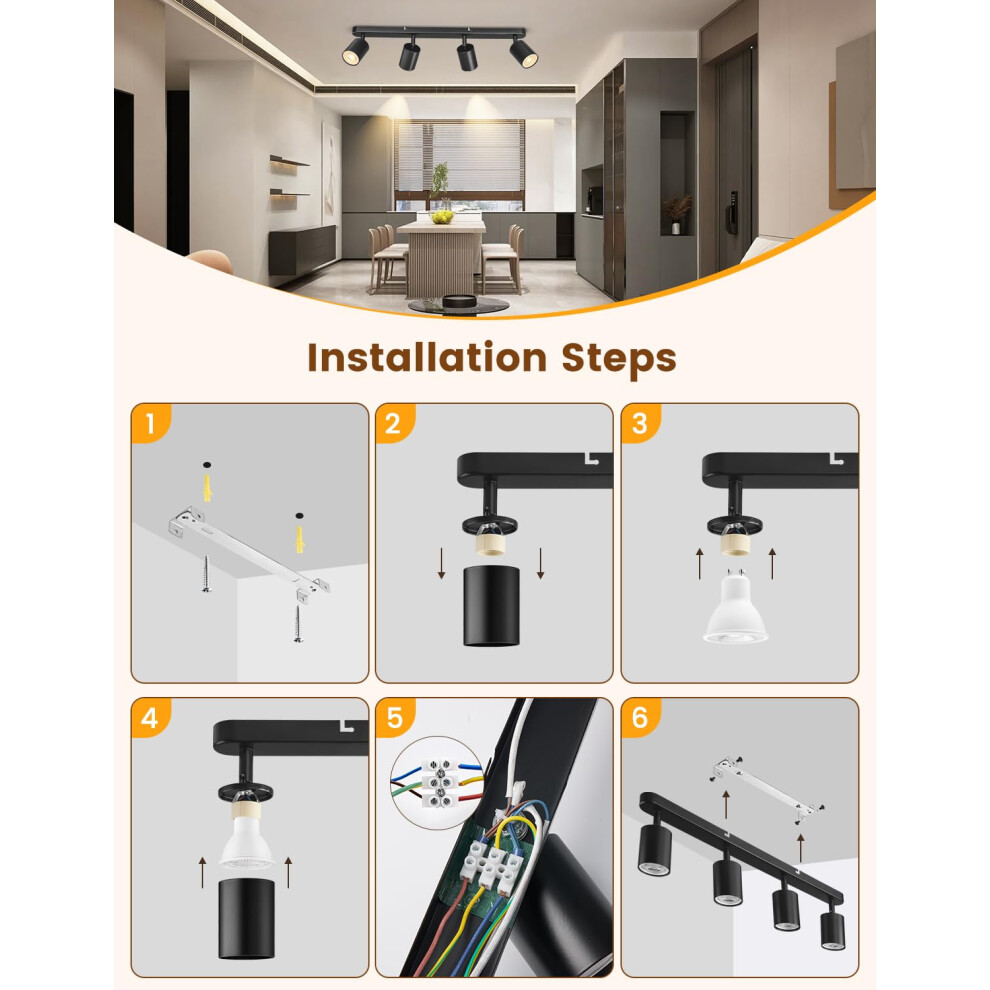 Installation Steps

1

2

3

4

5

6