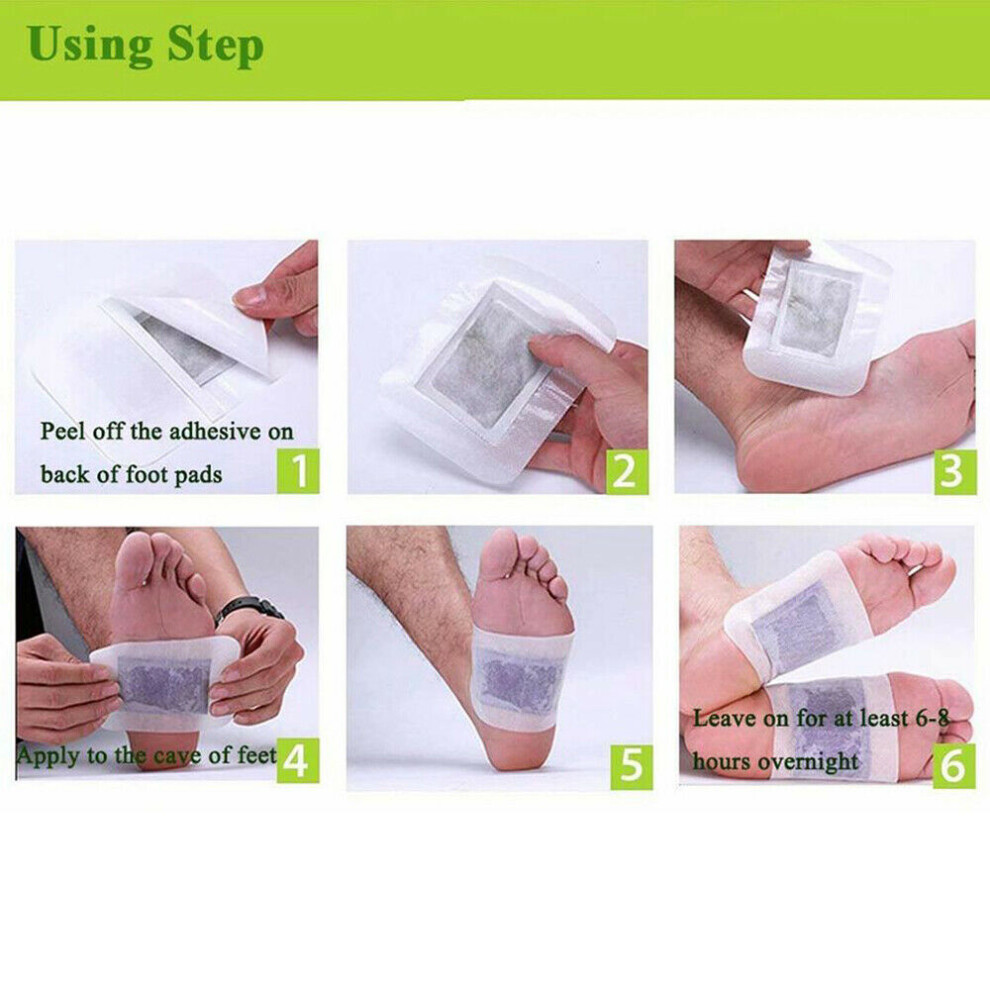 Using Step

Peel off the adhesive on back of foot pads

1

2

3

Apply to the cave of feet

4

5

Leave on for at least 6-8 hours overnight

6