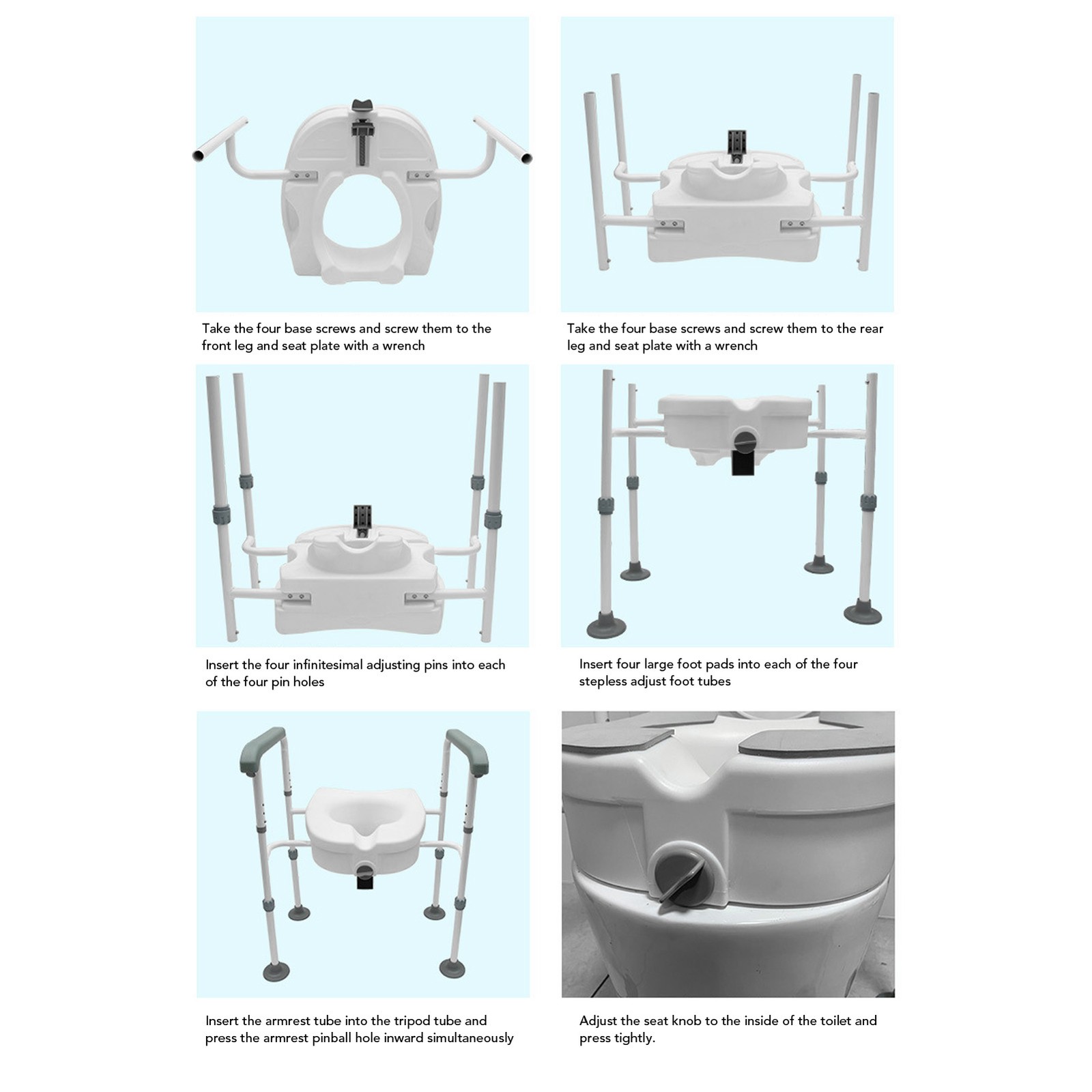 Take the four base screws and screw them to the front leg and seat plate with a wrench

Take the four base screws and screw them to the rear leg and seat plate with a wrench

Insert the four infinitesimal adjusting pins into each of the four pin holes

Insert four large foot pads into each of the four stepless adjust foot tubes

Insert the armrest tube into the tripod tube and press the armrest pinball hole inward simultaneously

Adjust the seat knob to the inside of the toilet and press tightly.