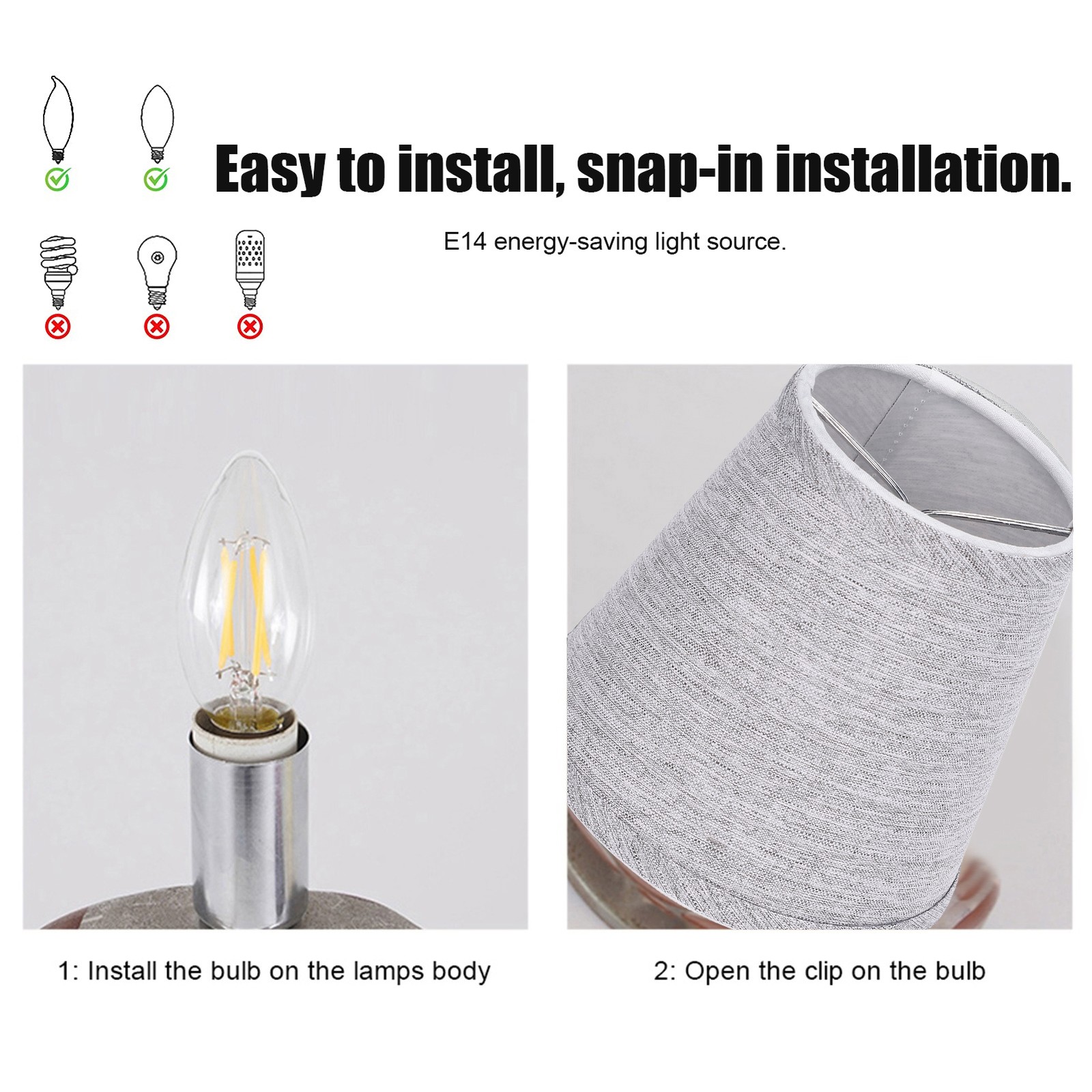 Easy to install, snap-in installation.

E14 energy-saving light source.

1: Install the bulb on the lamps body

2: Open the clip on the bulb