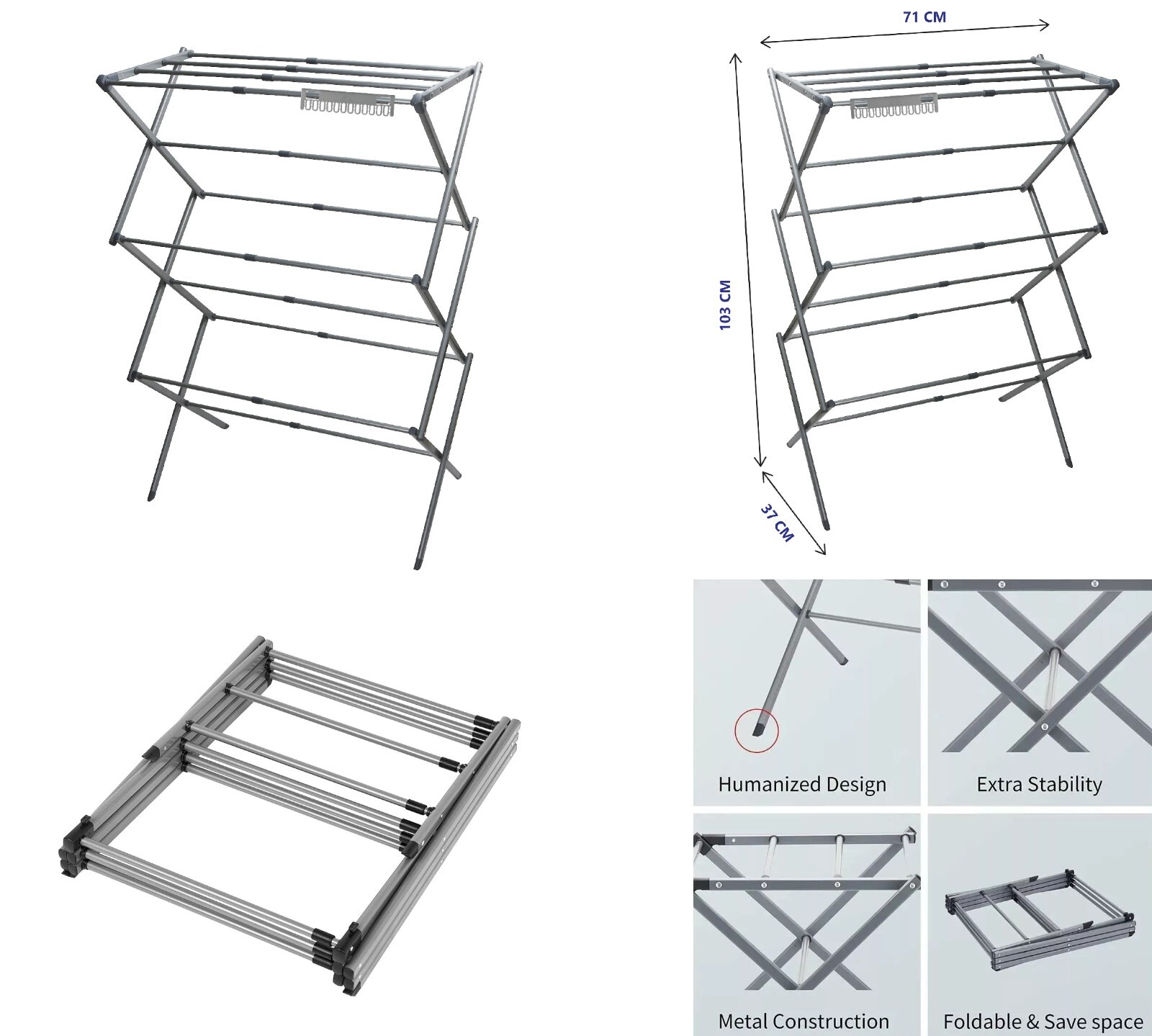 71 CM

103 CM

37 CM

Humanized Design

Extra Stability

Metal Construction

Foldable & Save space