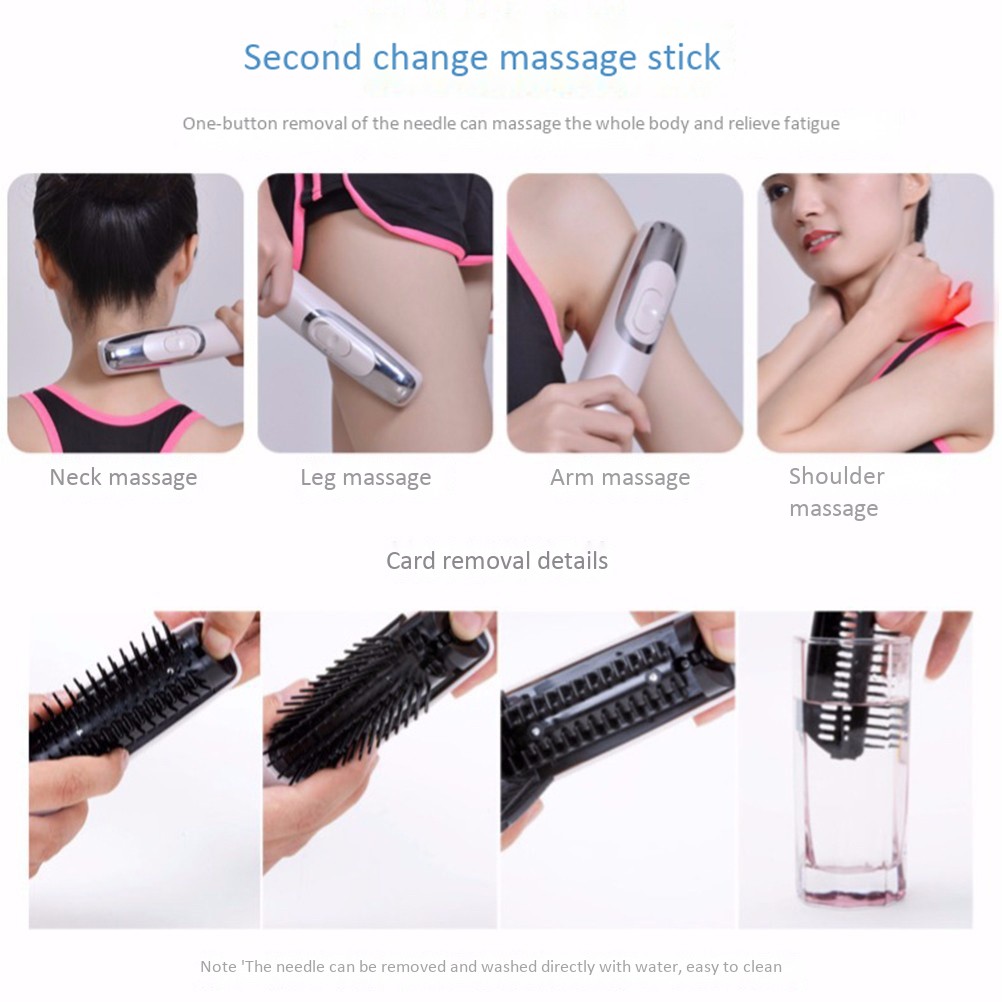 Second change massage stick

One-button removal of the needle can massage the whole body and relieve fatigue

Neck massage

Leg massage

Arm massage

Shoulder massage

Card removal details

Note 'The needle can be removed and washed directly with water, easy to clean