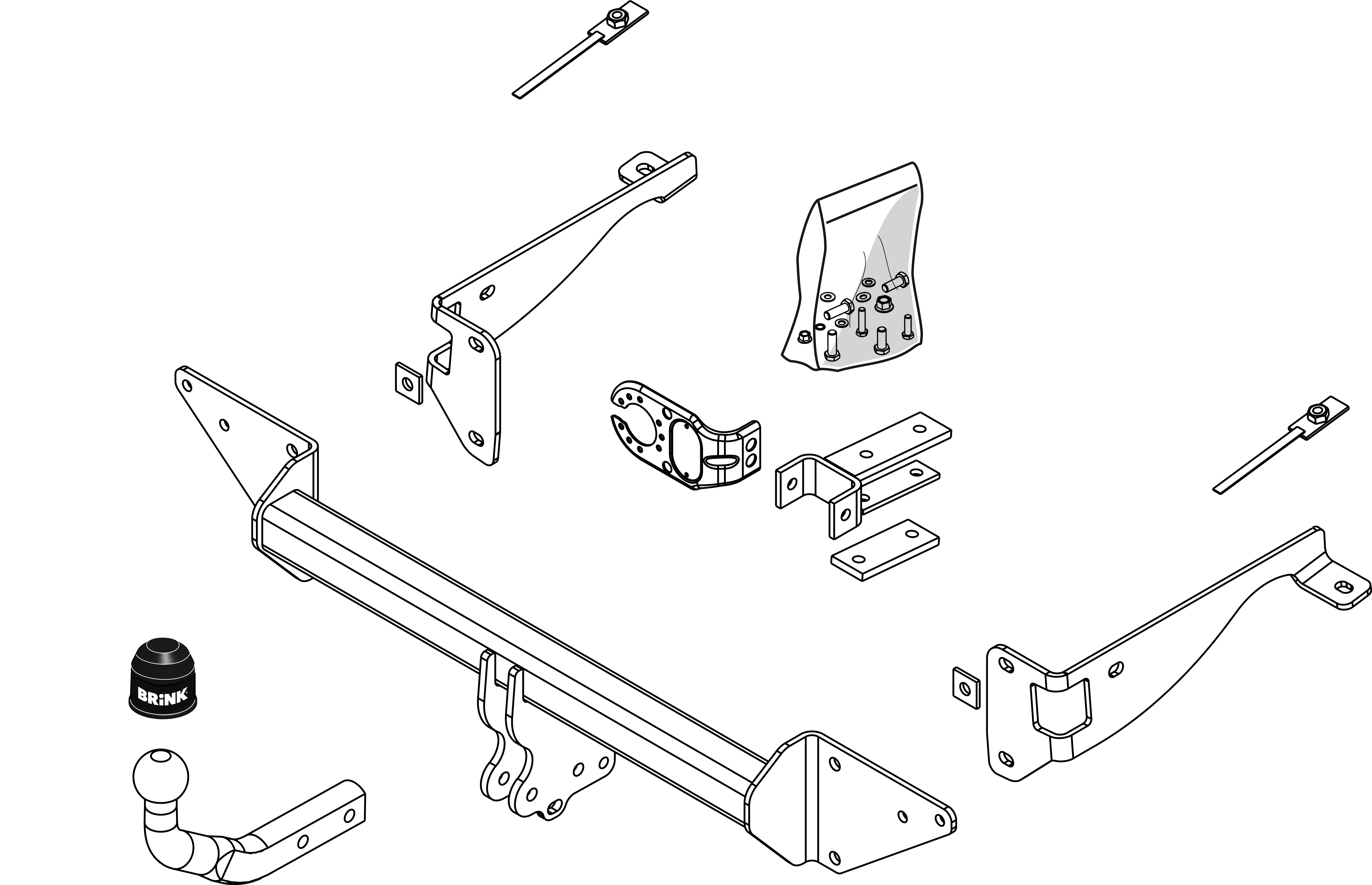 BRiNK