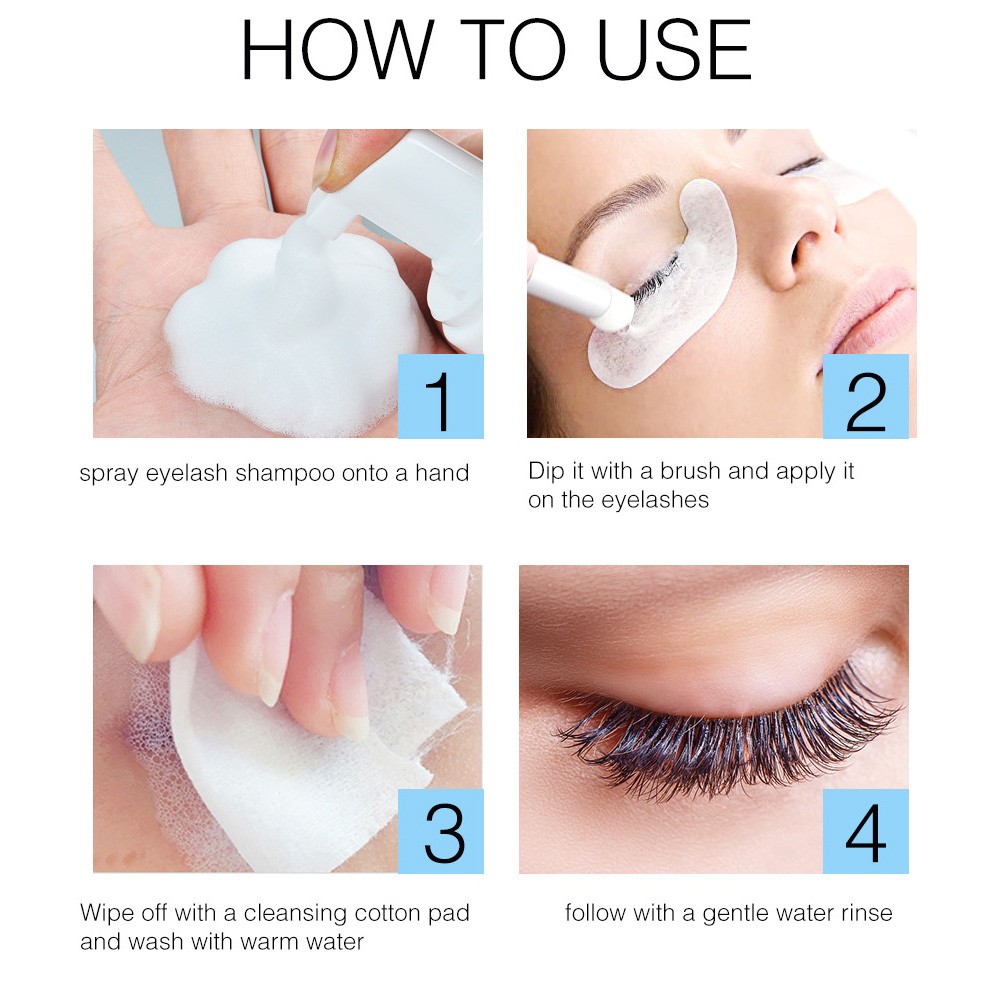 HOW TO USE

1

spray eyelash shampoo onto a hand

2

Dip it with a brush and apply it on the eyelashes

3

Wipe off with a cleansing cotton pad and wash with warm water

4

follow with a gentle water rinse