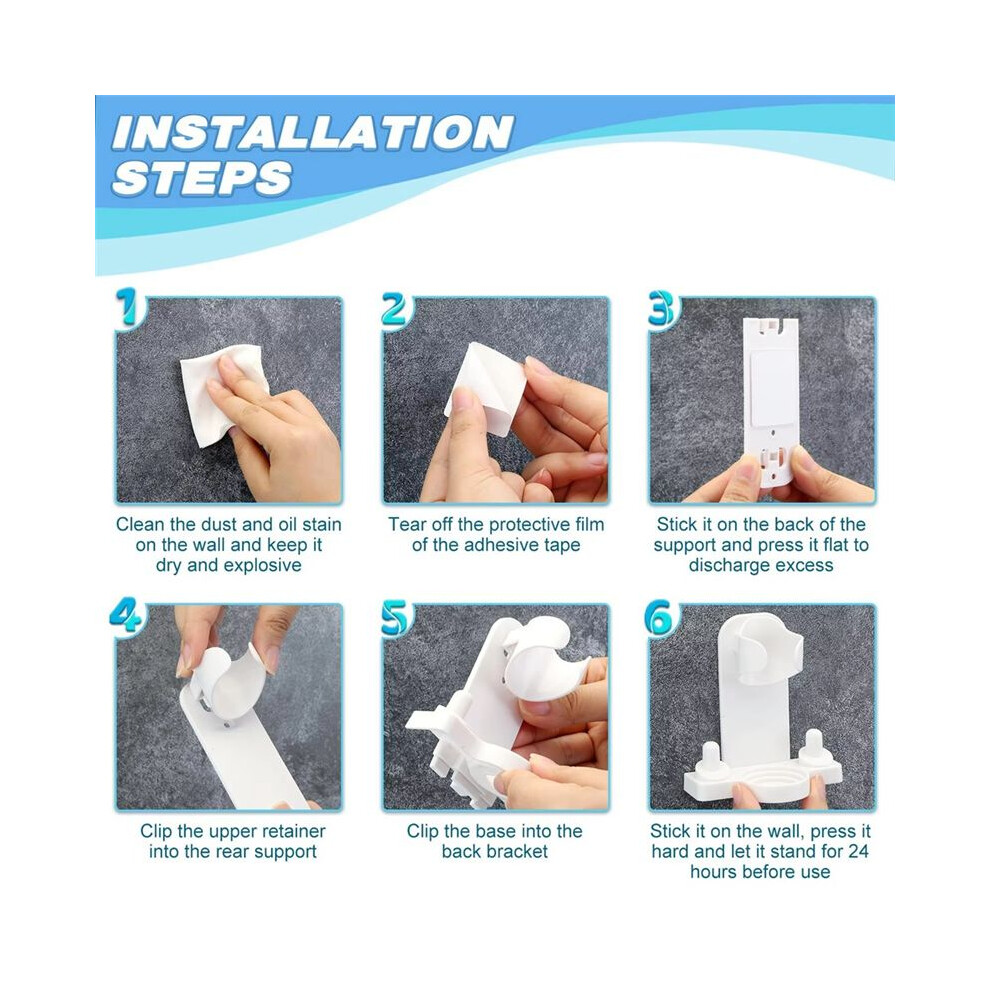 INSTALLATION STEPS

1
Clean the dust and oil stain on the wall and keep it dry and explosive

2
Tear off the protective film of the adhesive tape

3
Stick it on the back of the support and press it flat to discharge excess

4
Clip the upper retainer into the rear support

5
Clip the base into the back bracket

6
Stick it on the wall, press it hard and let it stand for 24 hours before use