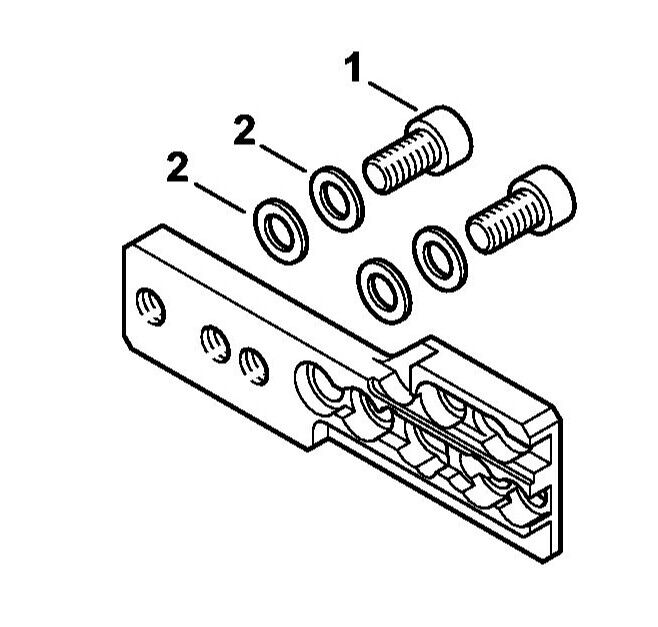 1
2
2