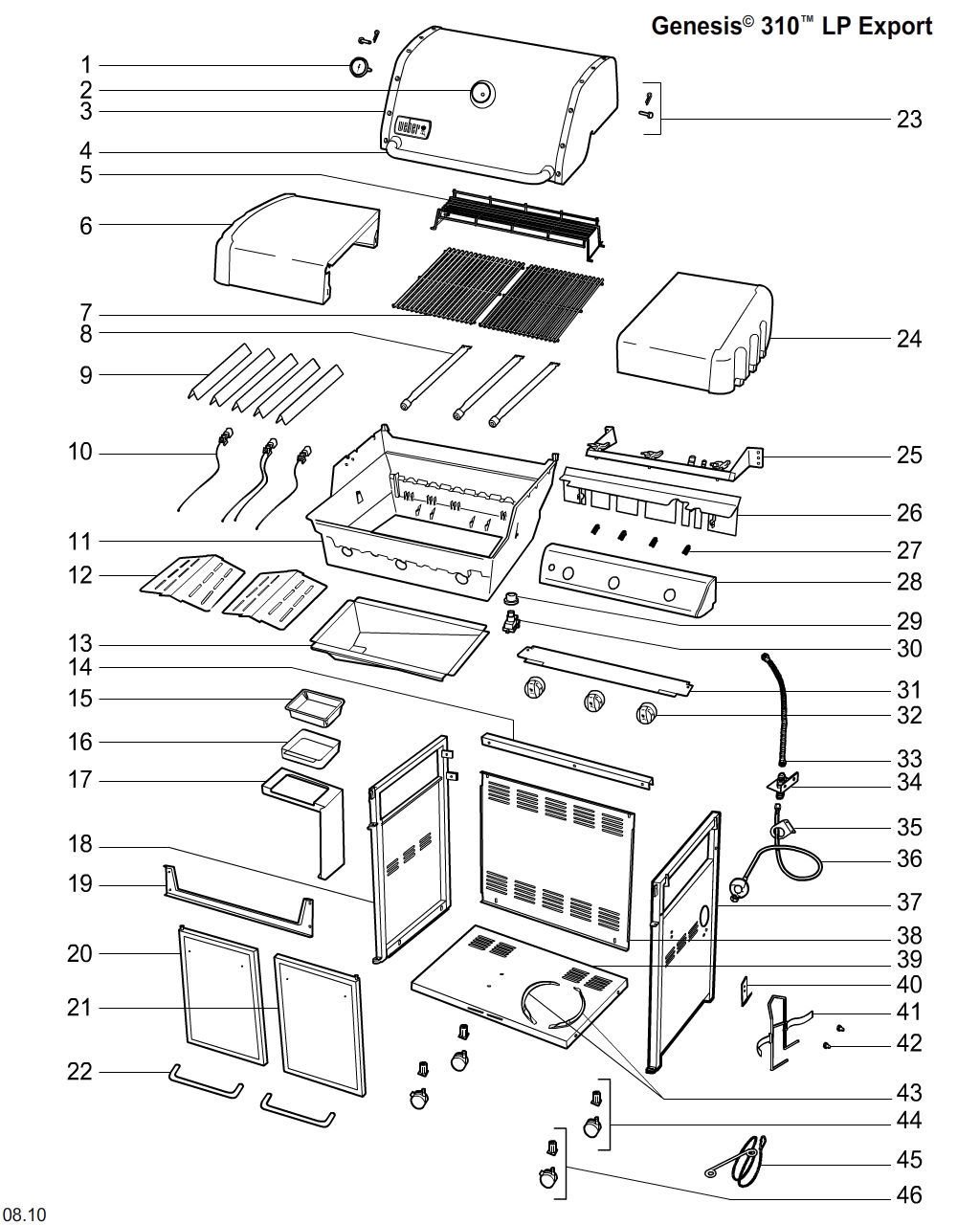 Genesis© 310™ LP Export

1
2
3
4
5
6
7
8
9
10
11
12
13
14
15
16
17
18
19
20
21
22

weber

23
24
25
26
27
28
29
30
31
32
33
34
35
36
37
38
39
40
41
42
43
44
45
46

08.10