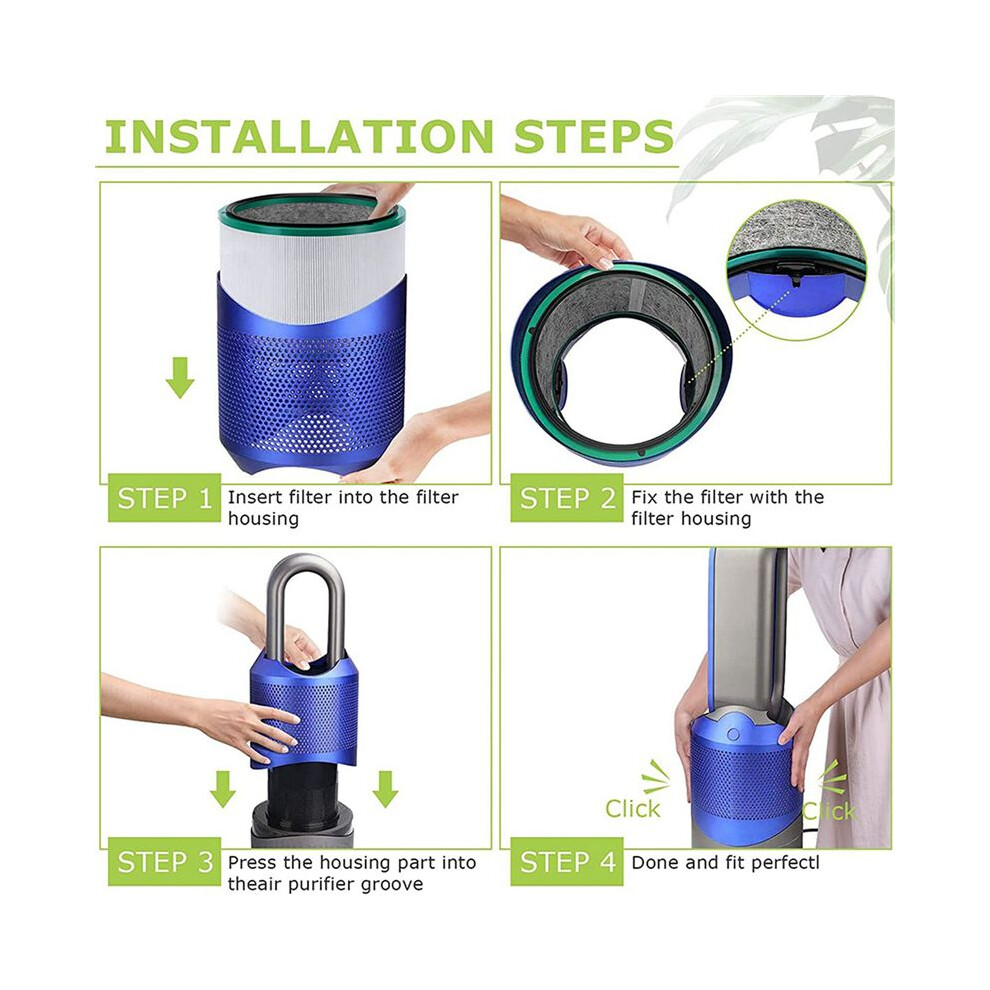 INSTALLATION STEPS

STEP 1 Insert filter into the filter housing

STEP 2 Fix the filter with the filter housing

STEP 3 Press the housing part into theair purifier groove

Click Click

STEP 4 Done and fit perfectl